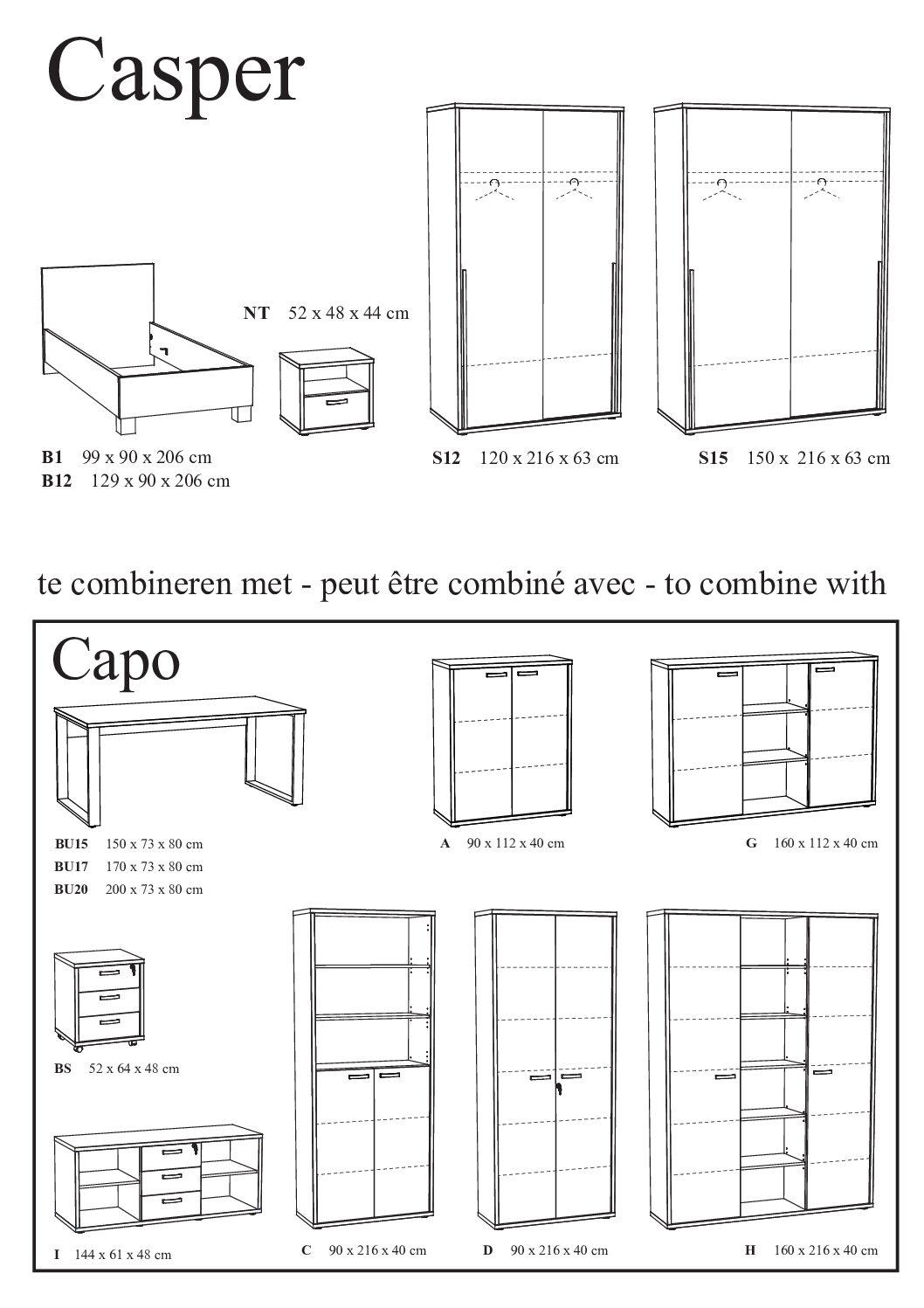 Casper

NT 52 x 48 x 44 cm

B1 99 x 90 x 206 cm
B12 129 x 90 x 206 cm

S12 120 x 216 x 63 cm

S15 150 x 216 x 63 cm

te combineren met - peut être combiné avec - to combine with

Capo

BU15 150 x 73 x 80 cm
BU17 170 x 73 x 80 cm
BU20 200 x 73 x 80 cm

A 90 x 112 x 40 cm

G 160 x 112 x 40 cm

BS 52 x 64 x 48 cm

I 144 x 61 x 48 cm

C 90 x 216 x 40 cm

D 90 x 216 x 40 cm

H 160 x 216 x 40 cm