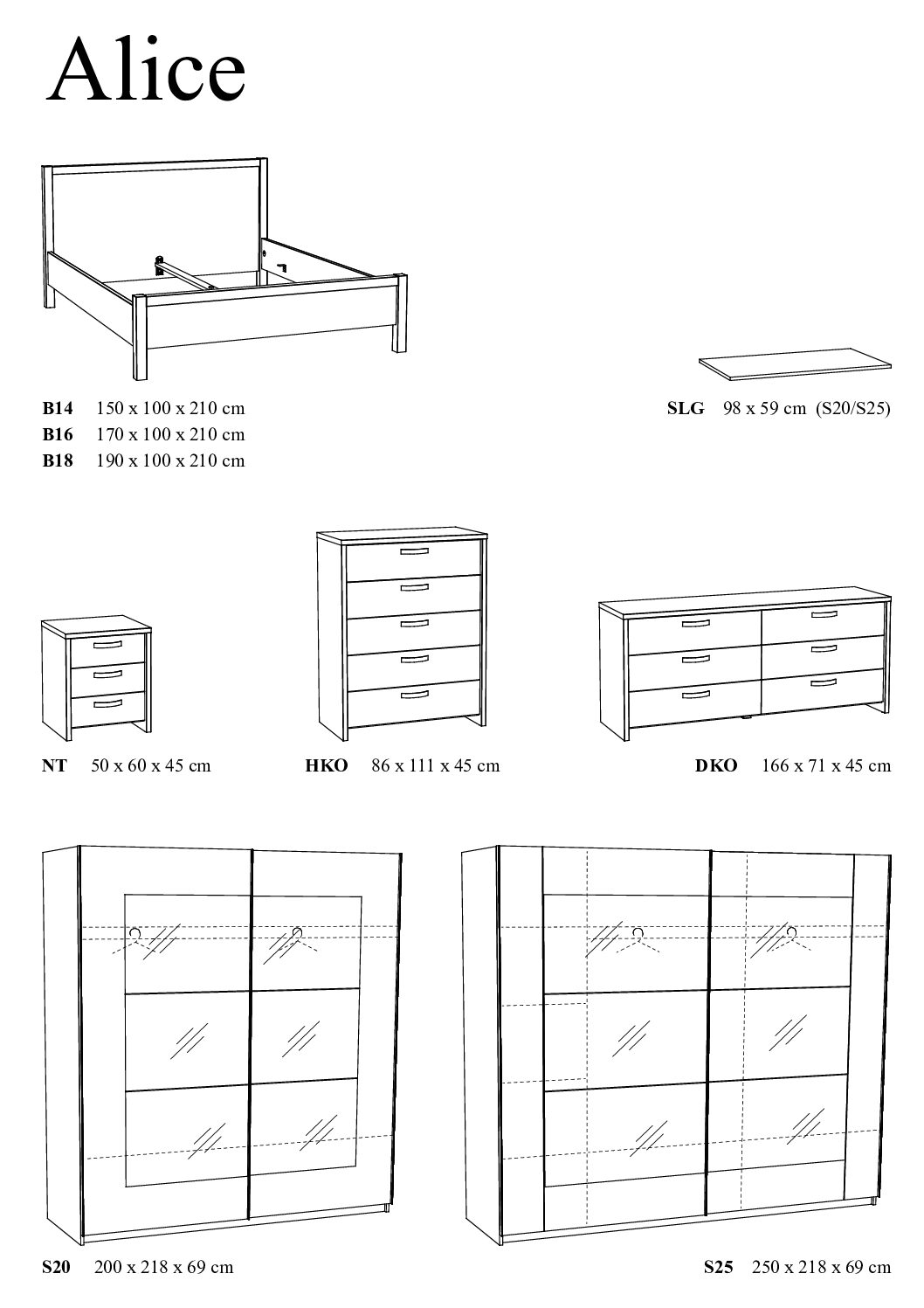 Alice

B14 150 x 100 x 210 cm
B16 170 x 100 x 210 cm
B18 190 x 100 x 210 cm

SLG 98 x 59 cm (S20/S25)

NT 50 x 60 x 45 cm

HKO 86 x 111 x 45 cm

DKO 166 x 71 x 45 cm

S20 200 x 218 x 69 cm

S25 250 x 218 x 69 cm