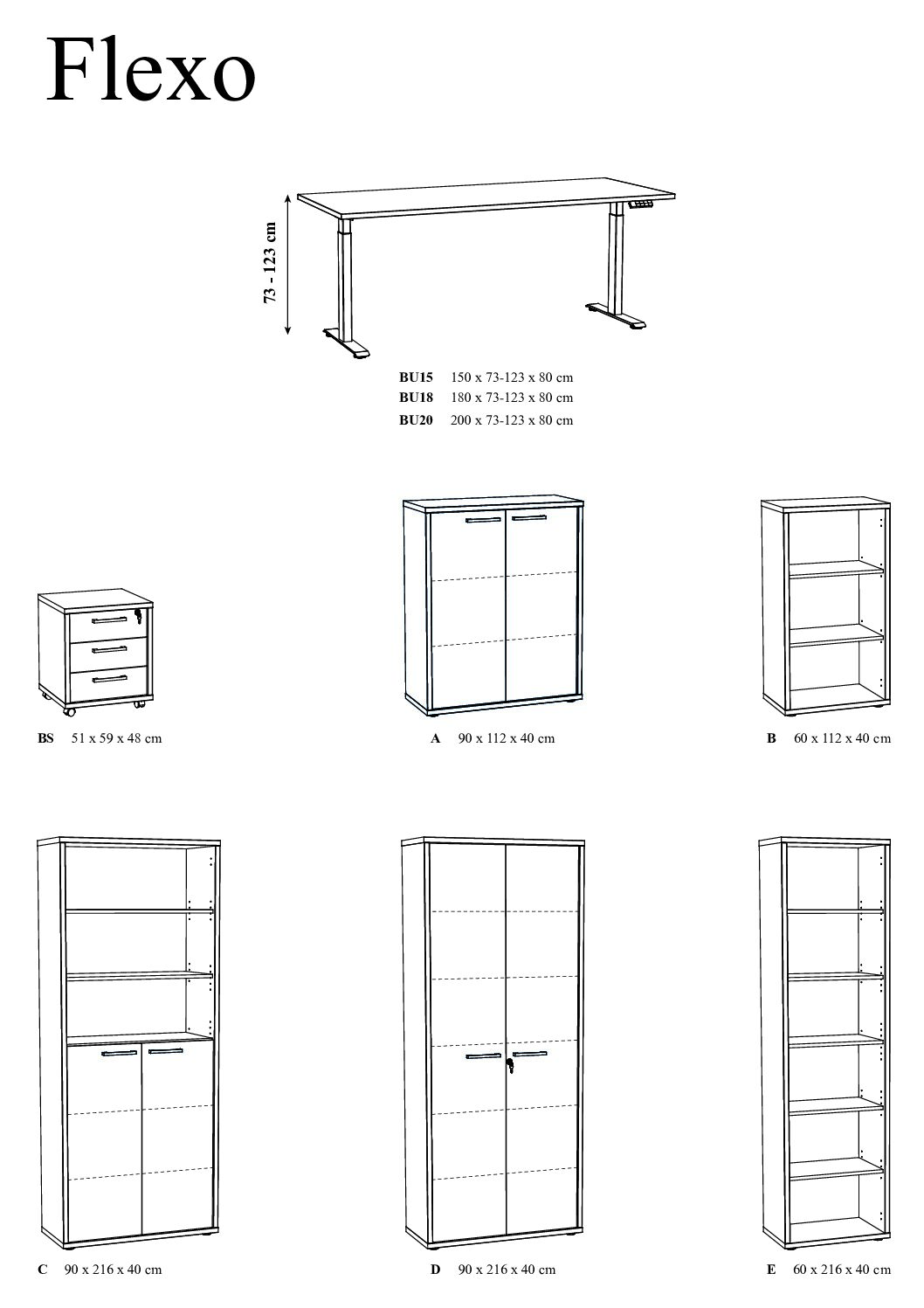 Flexo

73 - 123 cm

BU15 150 x 73-123 x 80 cm
BU18 180 x 73-123 x 80 cm
BU20 200 x 73-123 x 80 cm

BS 51 x 59 x 48 cm

A 90 x 112 x 40 cm

B 60 x 112 x 40 cm

C 90 x 216 x 40 cm

D 90 x 216 x 40 cm

E 60 x 216 x 40 cm